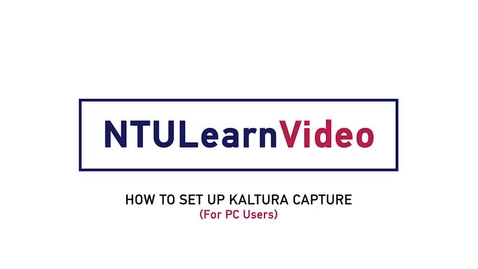 NTULearnVideo

HOW TO SET UP KALTURA CAPTURE
(For PC Users)