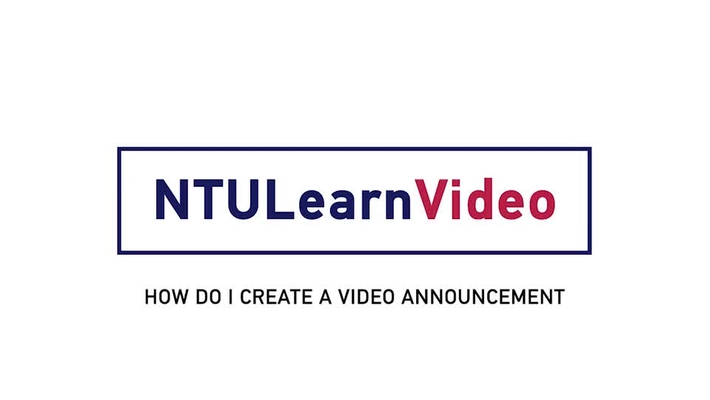 NTULearnVideo

HOW DO I CREATE A VIDEO ANNOUNCEMENT